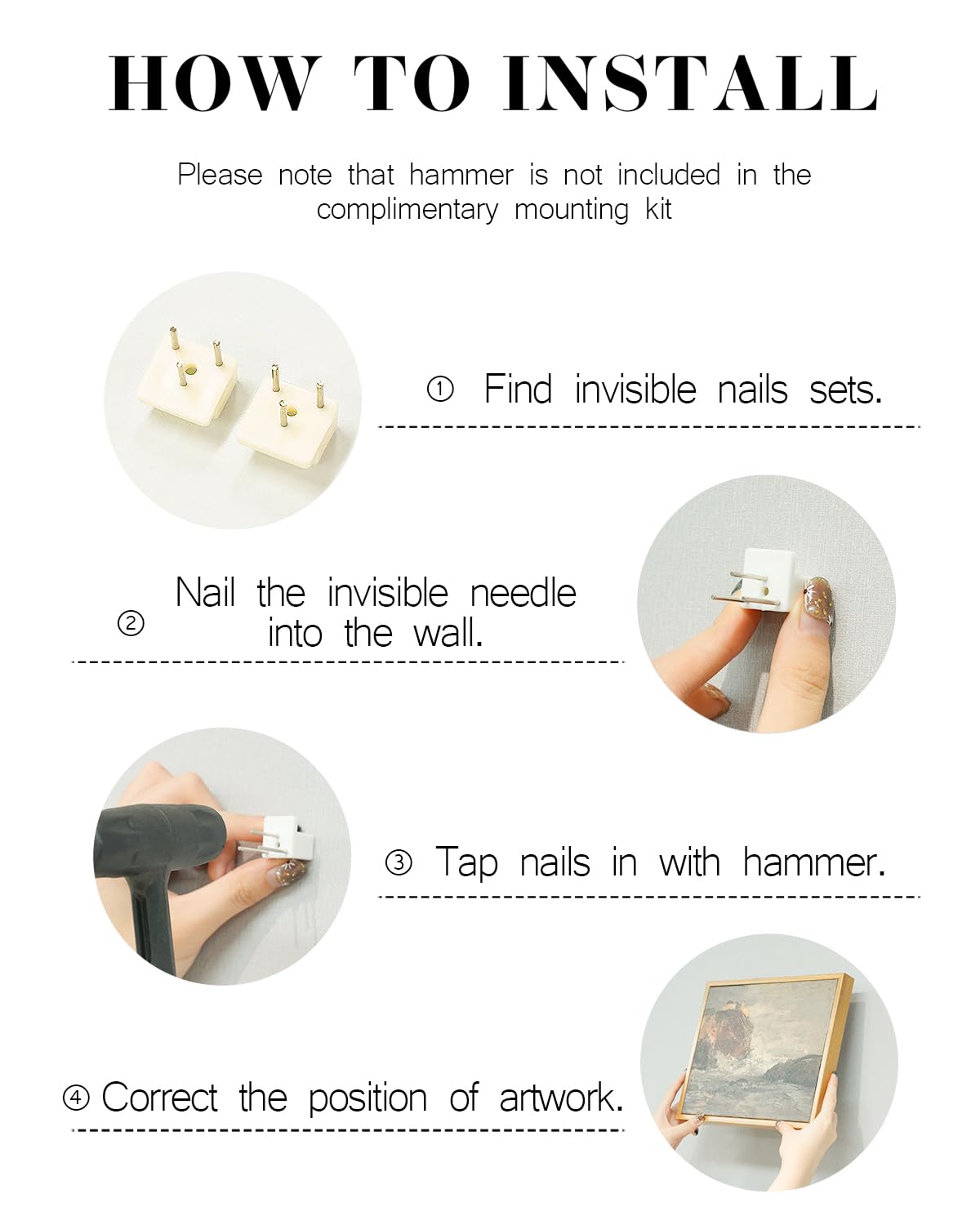 HOW TO INSTALL

Please note that hammer is not included in the complimentary mounting kit

① Find invisible nails sets.

② Nail the invisible needle into the wall.

③ Tap nails in with hammer.

④ Correct the position of artwork.