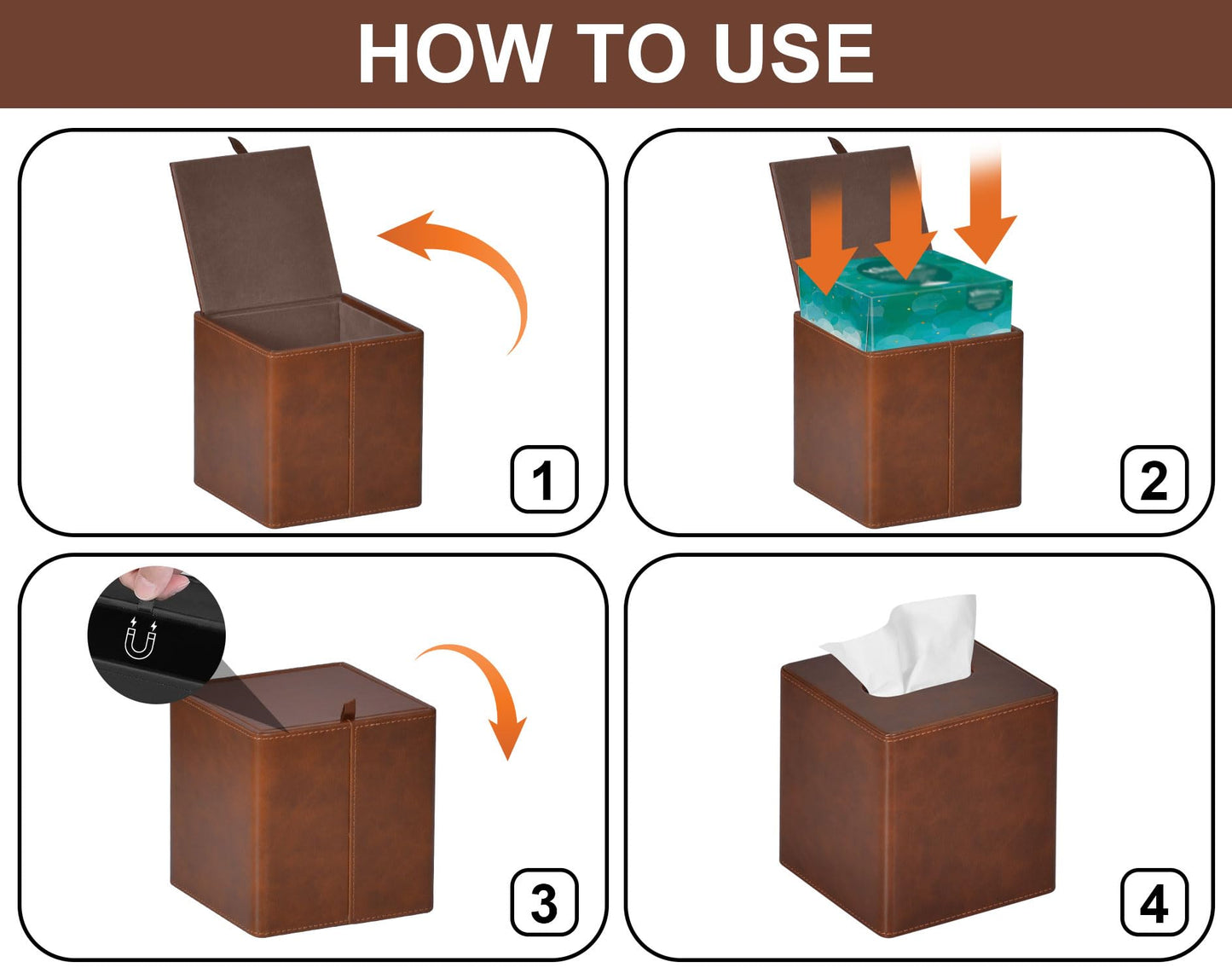 HOW TO USE

1

2

3

4