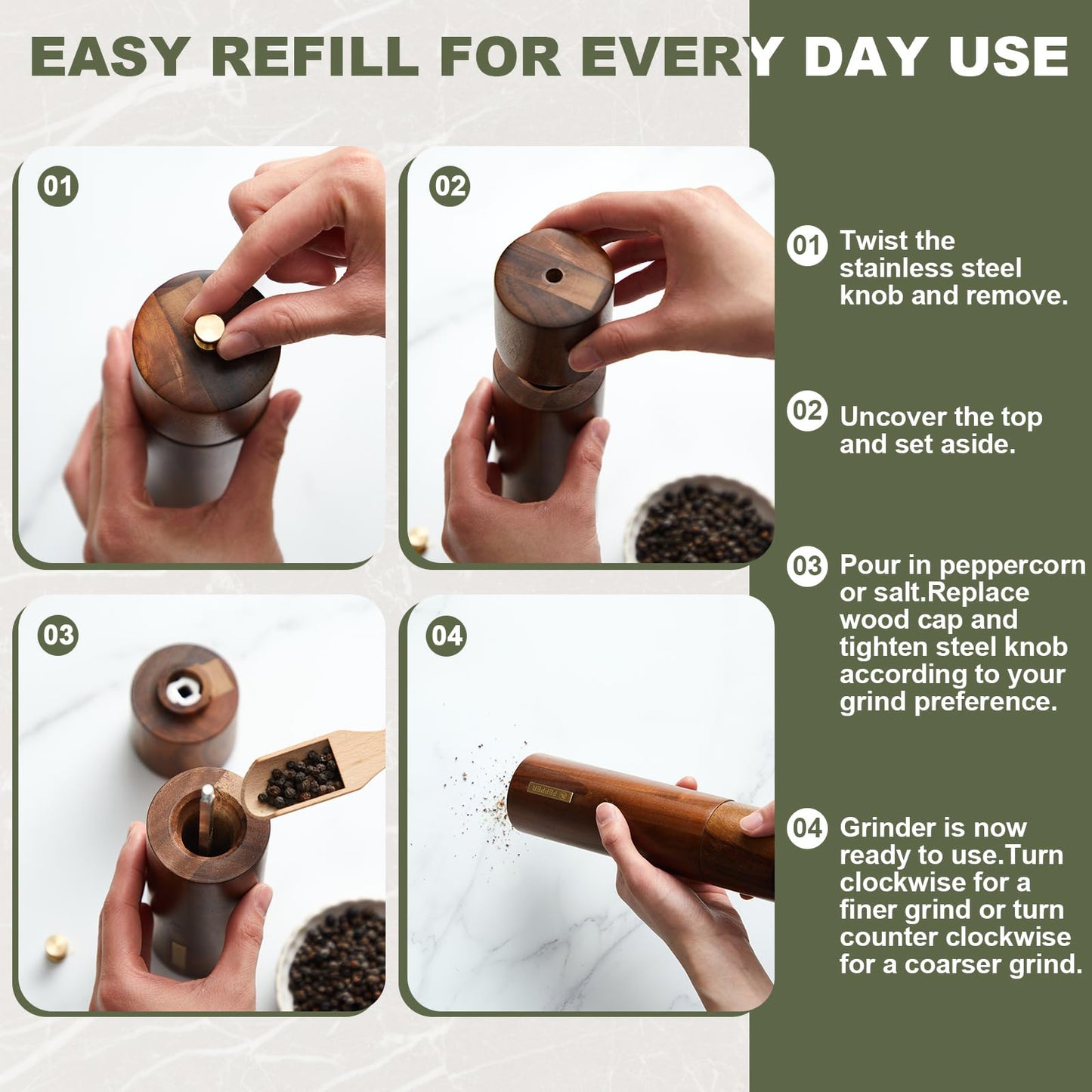 EASY REFILL FOR EVERY DAY USE

01

02

03

04

PEPPER

01 Twist the stainless steel knob and remove.

02 Uncover the top and set aside.

03 Pour in peppercorn or salt.Replace wood cap and tighten steel knob according to your grind preference.

04 Grinder is now ready to use.Turn clockwise for a finer grind or turn counter clockwise for a coarser grind.