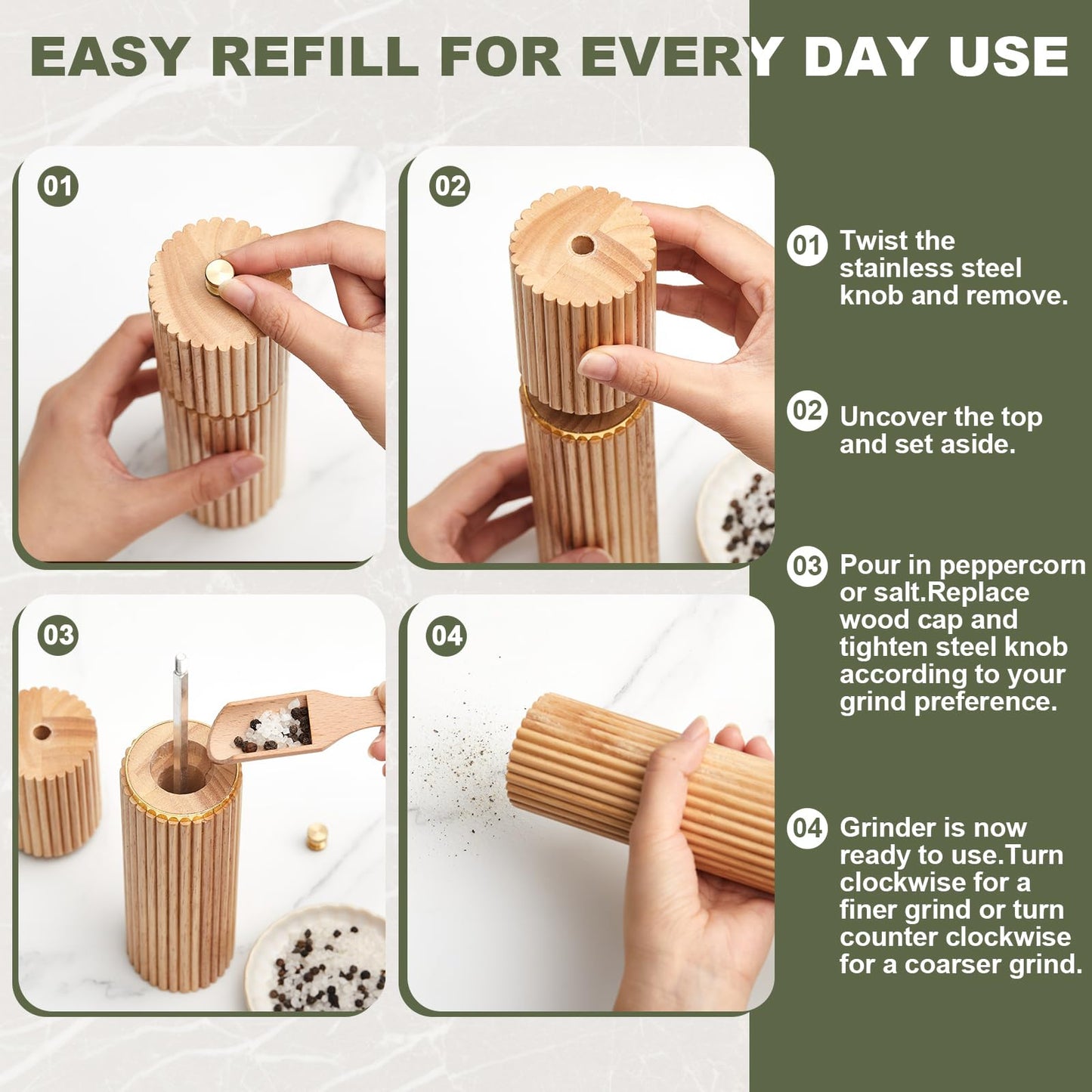 EASY REFILL FOR EVERY DAY USE

01

02

03

04

01 Twist the stainless steel knob and remove.

02 Uncover the top and set aside.

03 Pour in peppercorn or salt.Replace wood cap and tighten steel knob according to your grind preference.

04 Grinder is now ready to use.Turn clockwise for a finer grind or turn counter clockwise for a coarser grind.