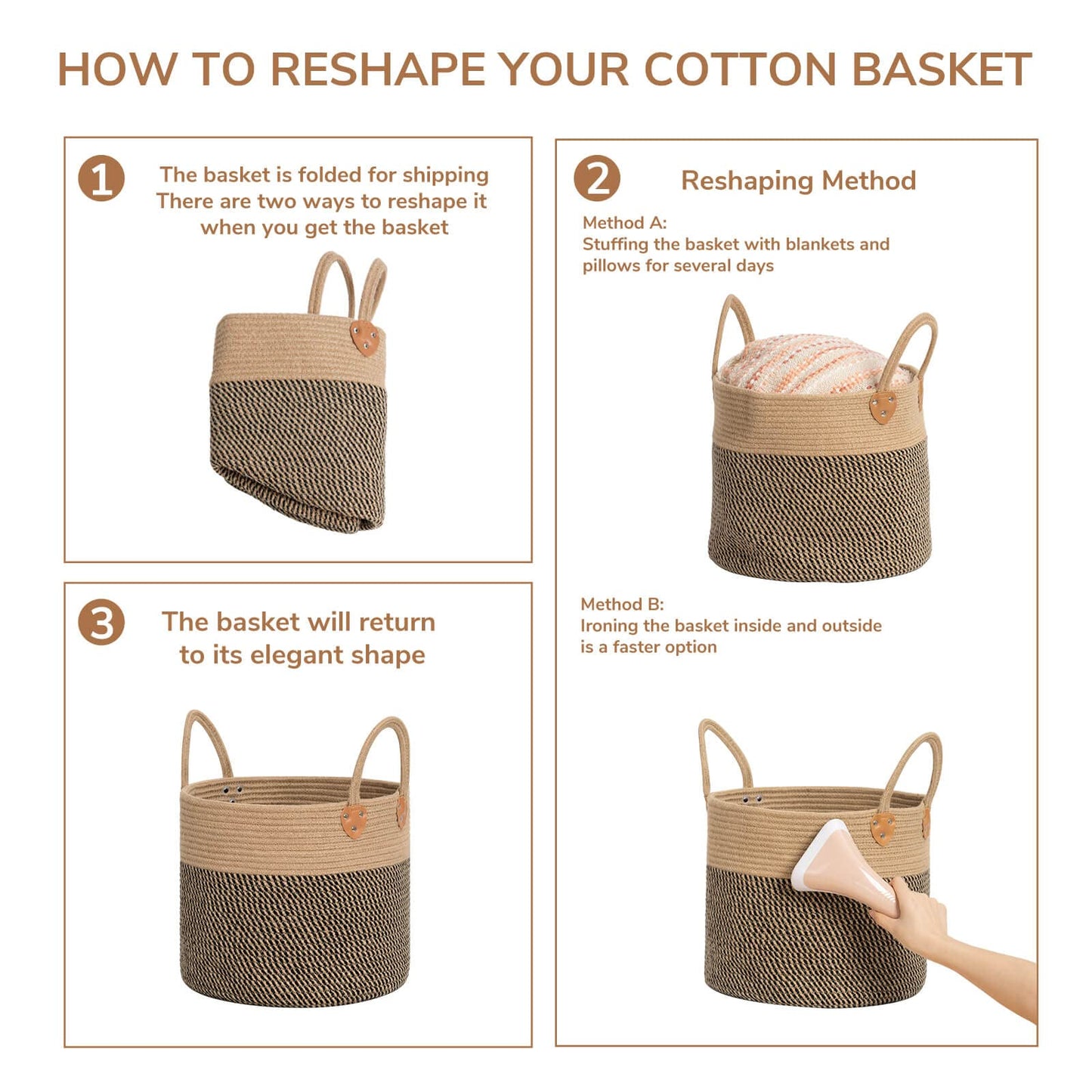 HOW TO RESHAPE YOUR COTTON BASKET

1

The basket is folded for shipping
There are two ways to reshape it
when you get the basket

2

Reshaping Method

Method A:
Stuffing the basket with blankets and pillows for several days

Method B:
Ironing the basket inside and outside is a faster option

3

The basket will return to its elegant shape