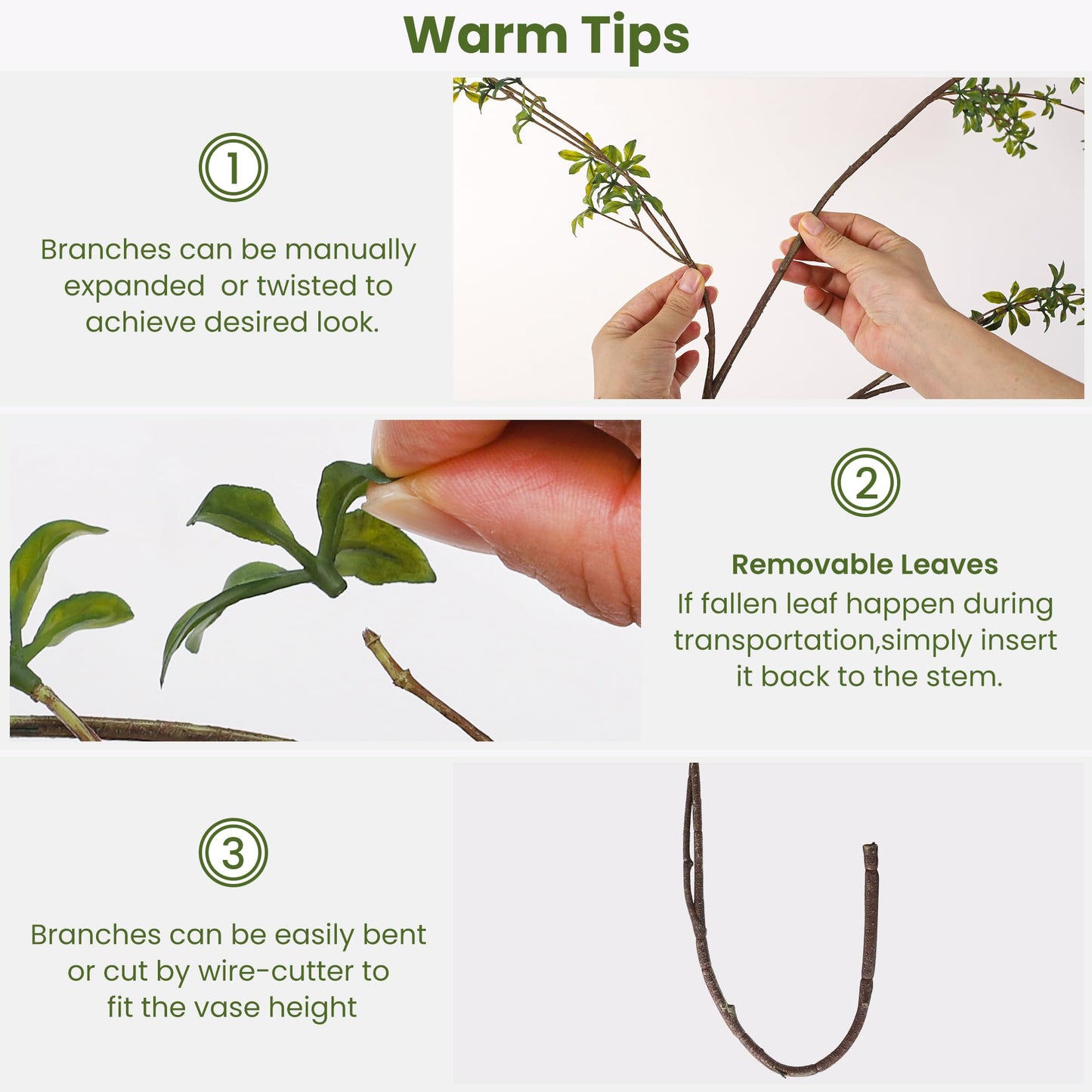 Warm Tips

①

Branches can be manually expanded  or twisted to achieve desired look.

②

Removable Leaves
If fallen leaf happen during transportation,simply insert it back to the stem.

③

Branches can be easily bent or cut by wire-cutter to fit the vase height