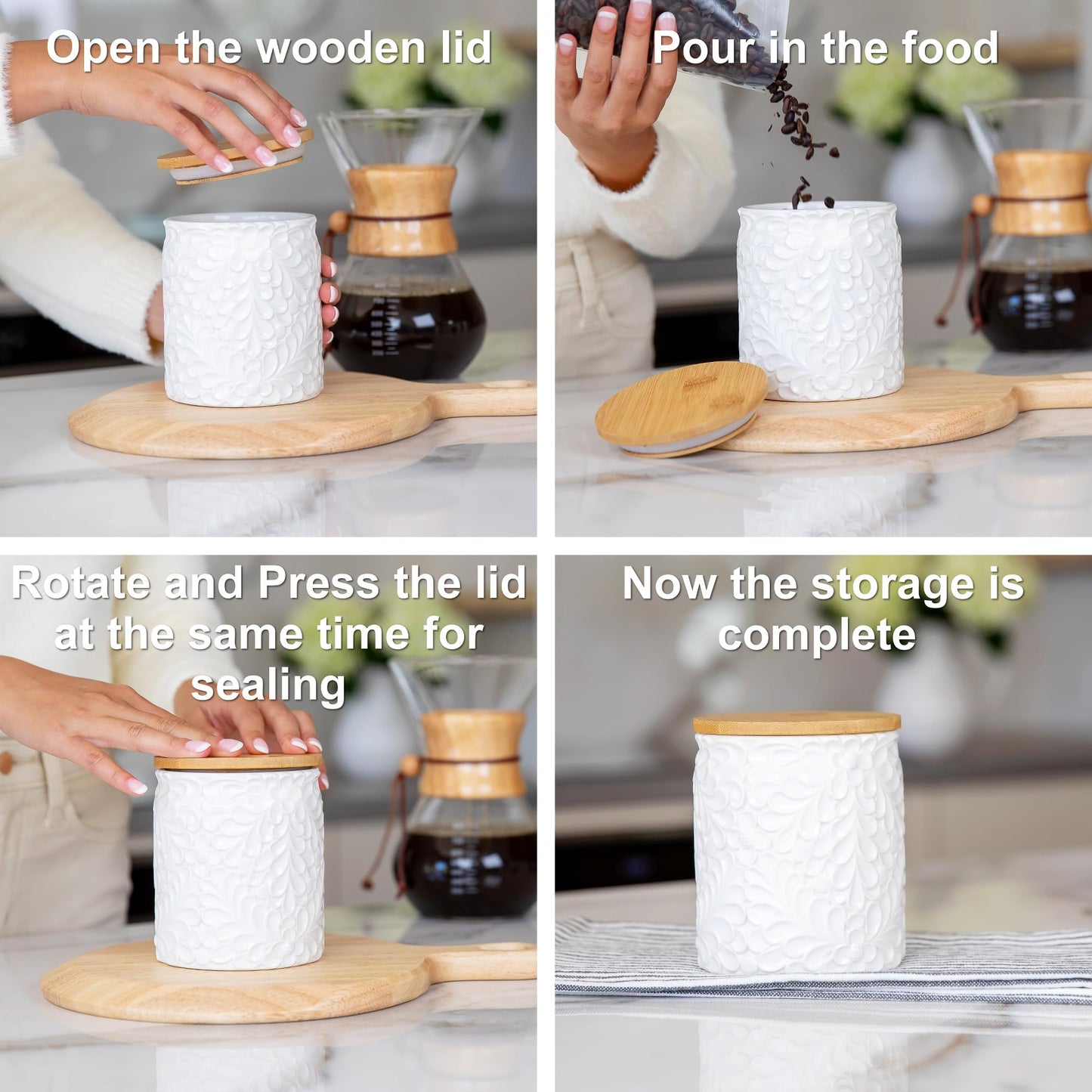 Open the wooden lid

Pour in the food

Rotate and Press the lid at the same time for sealing

Now the storage is complete