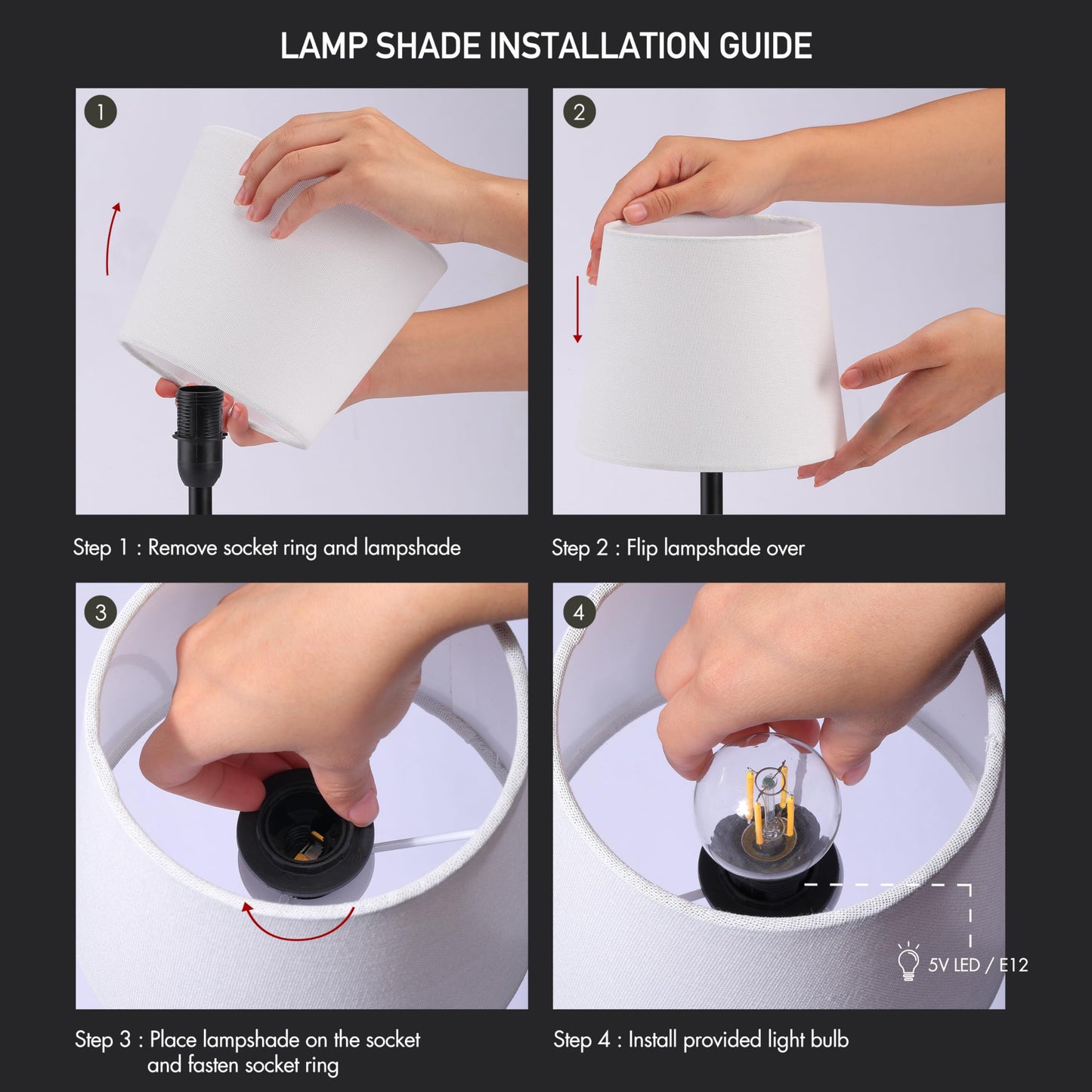 LAMP SHADE INSTALLATION GUIDE

1

Step 1 : Remove socket ring and lampshade

2

Step 2 : Flip lampshade over

3

Step 3 : Place lampshade on the socket and fasten socket ring

4

5V LED / E12

Step 4 : Install provided light bulb