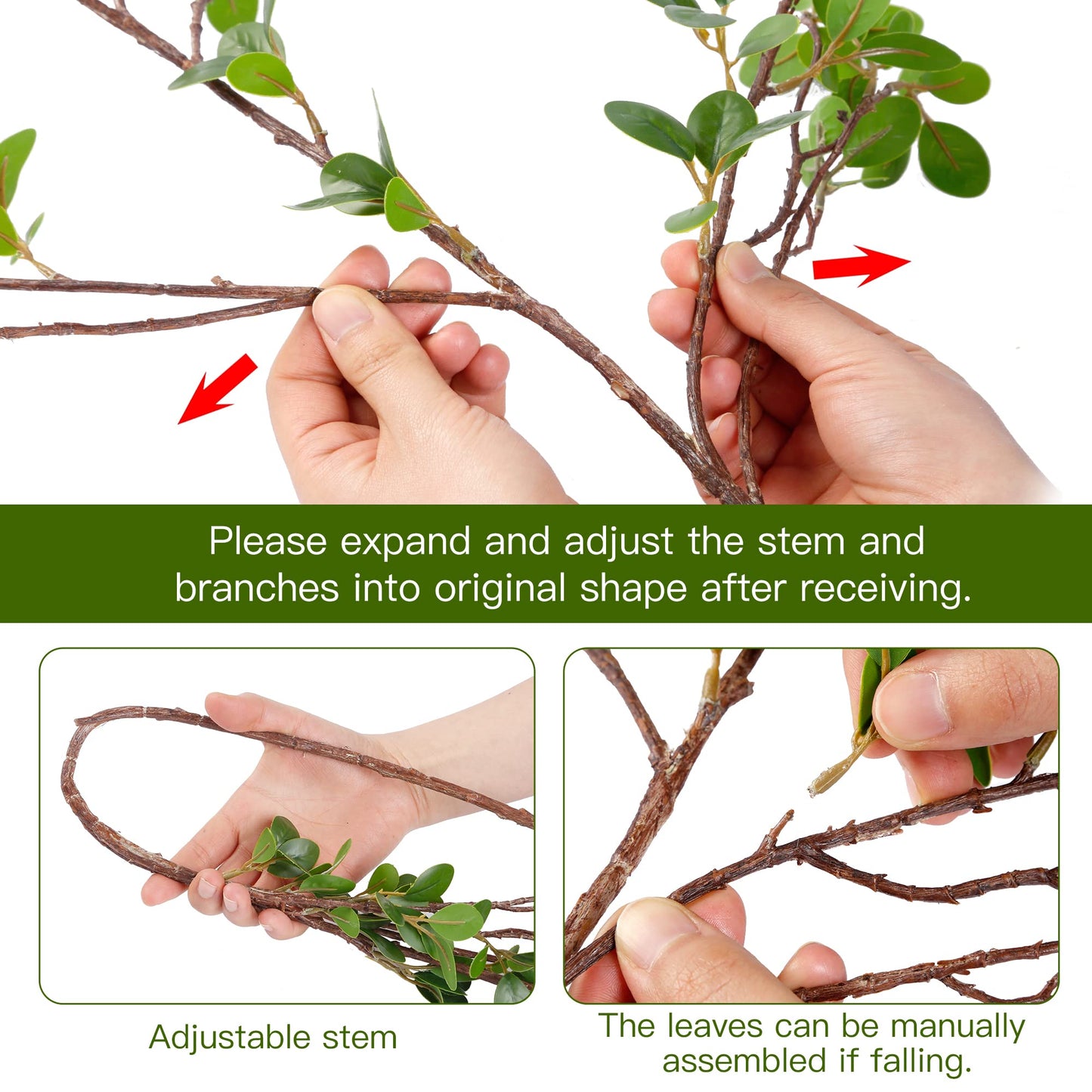 Please expand and adjust the stem and branches into original shape after receiving.

Adjustable stem

The leaves can be manually assembled if falling.