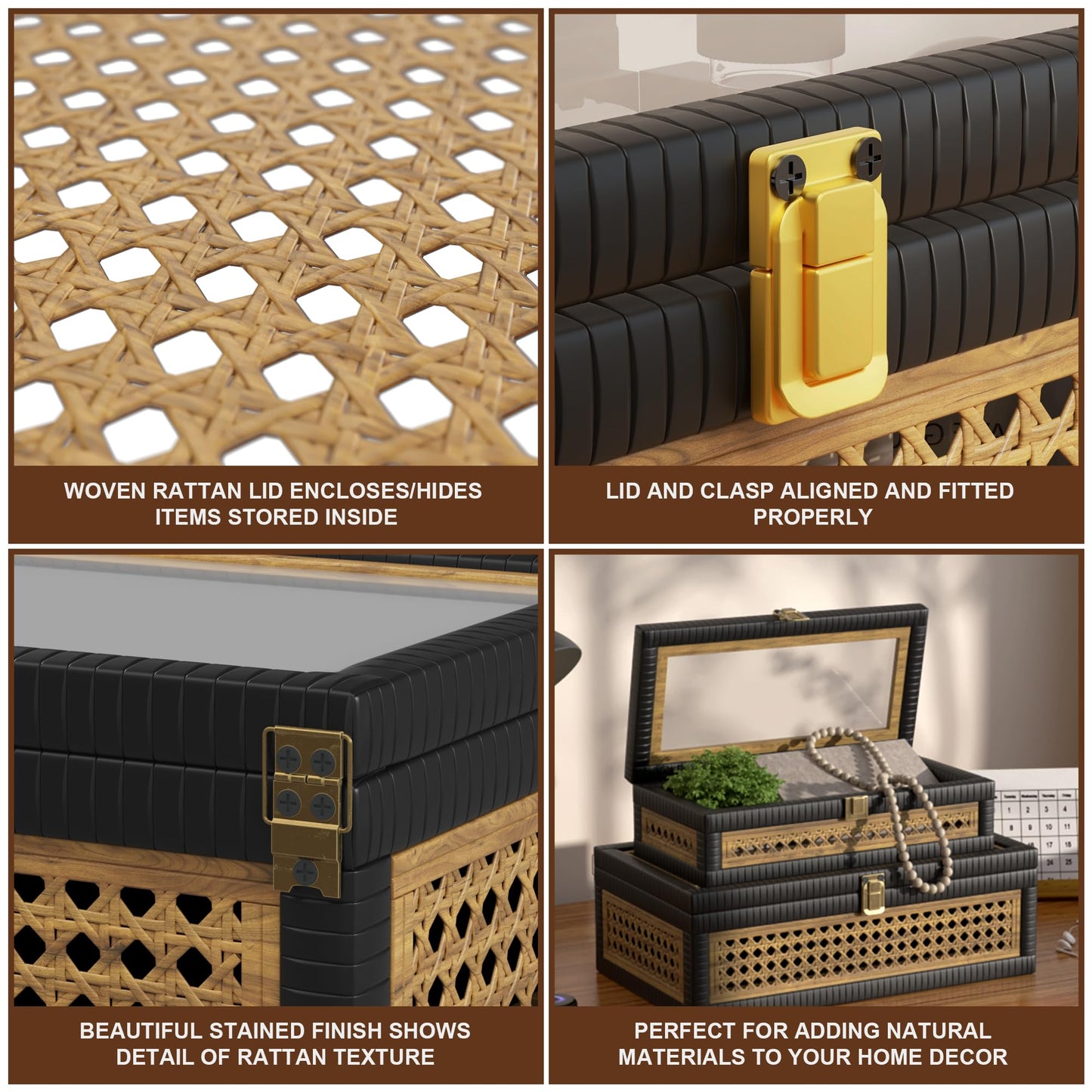 WOVEN RATTAN LID ENCLOSES/HIDES ITEMS STORED INSIDE

LID AND CLASP ALIGNED AND FITTED PROPERLY

BEAUTIFUL STAINED FINISH SHOWS DETAIL OF RATTAN TEXTURE

PERFECT FOR ADDING NATURAL MATERIALS TO YOUR HOME DECOR