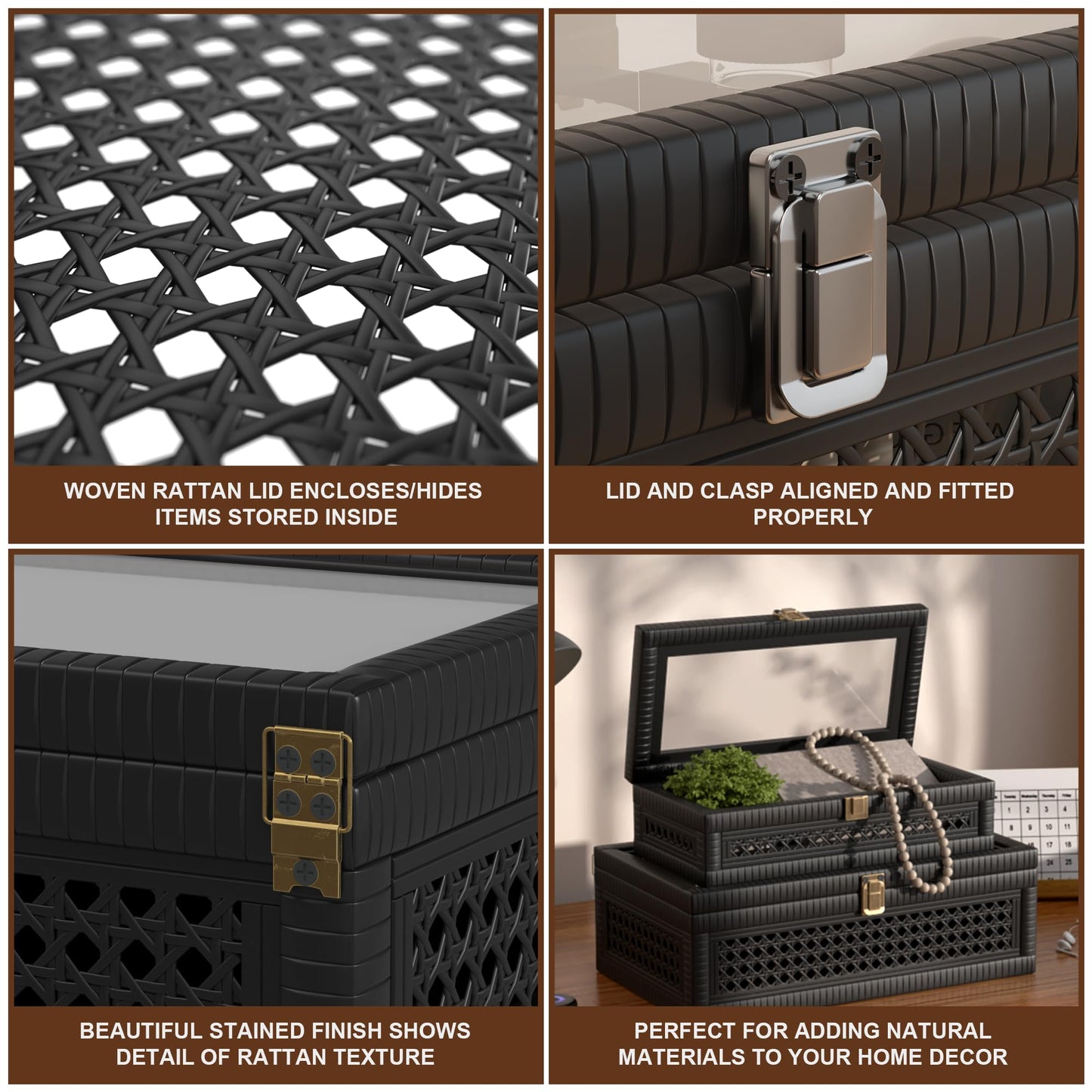 WOVEN RATTAN LID ENCLOSES/HIDES ITEMS STORED INSIDE

LID AND CLASP ALIGNED AND FITTED PROPERLY

BEAUTIFUL STAINED FINISH SHOWS DETAIL OF RATTAN TEXTURE

PERFECT FOR ADDING NATURAL MATERIALS TO YOUR HOME DECOR